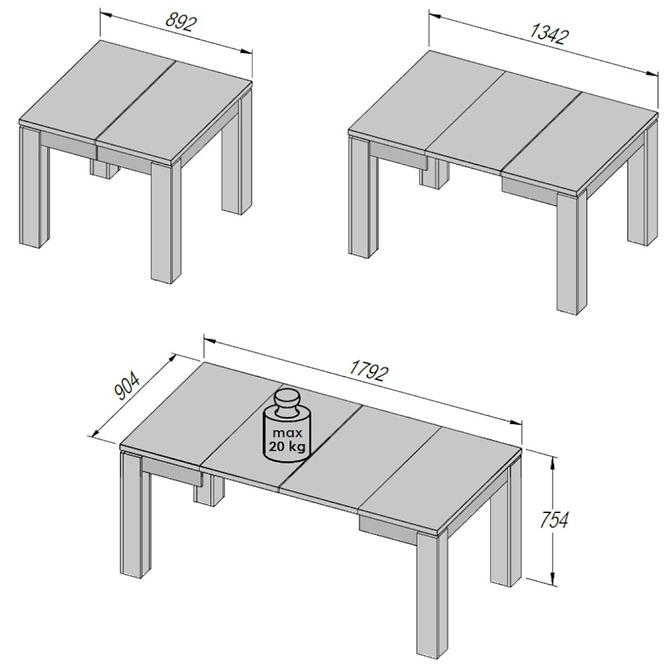 892

1342

904

1792

max
20 kg

754