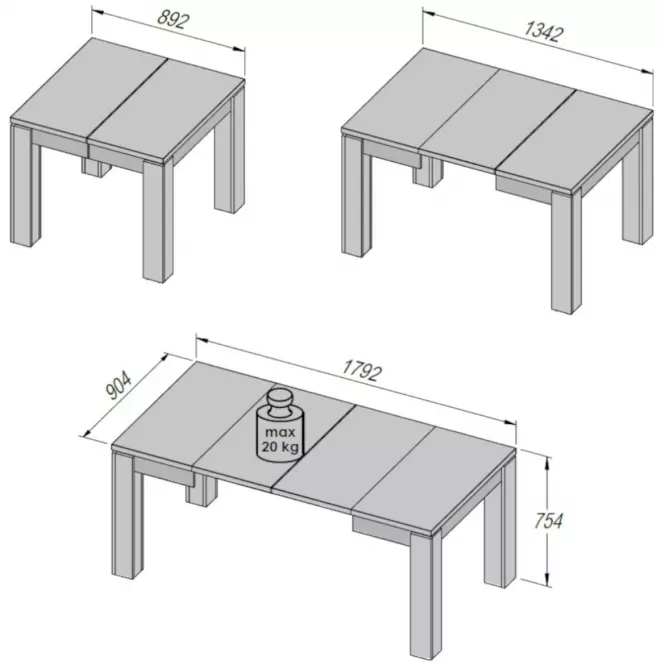 892

1342

904

1792

max
20 kg

754