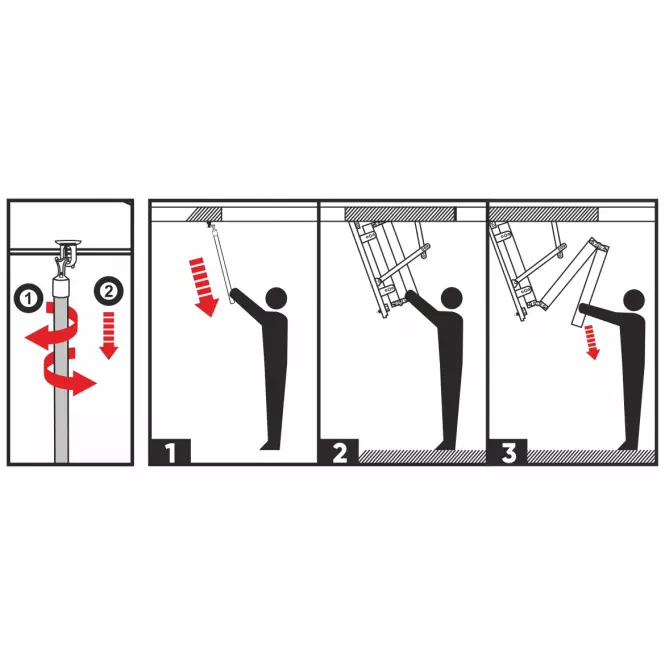 1
2
1
2
3