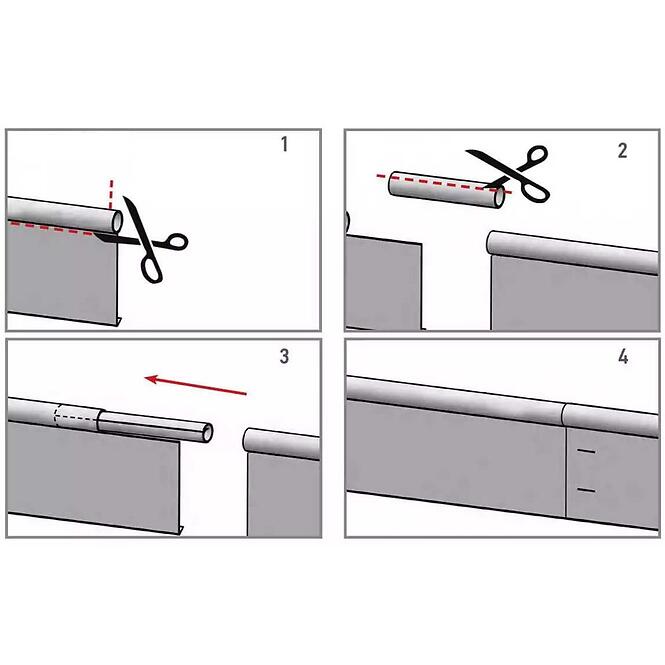 1

2

3

4