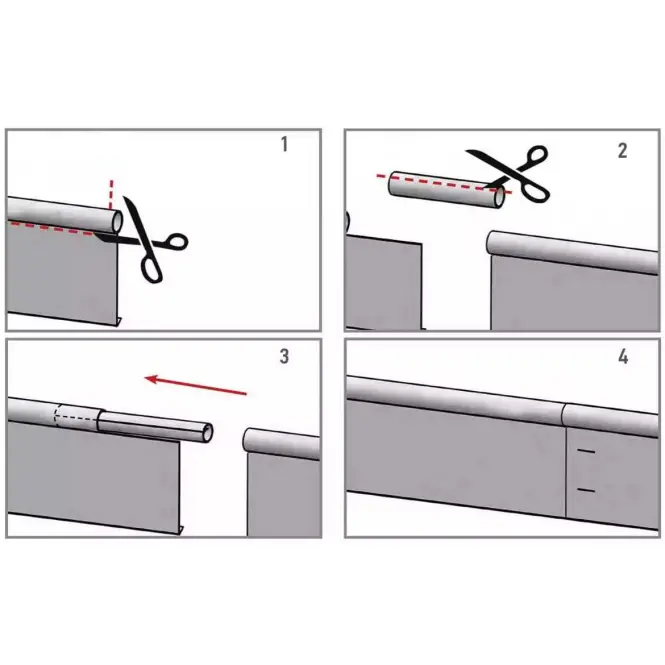 1

2

3

4