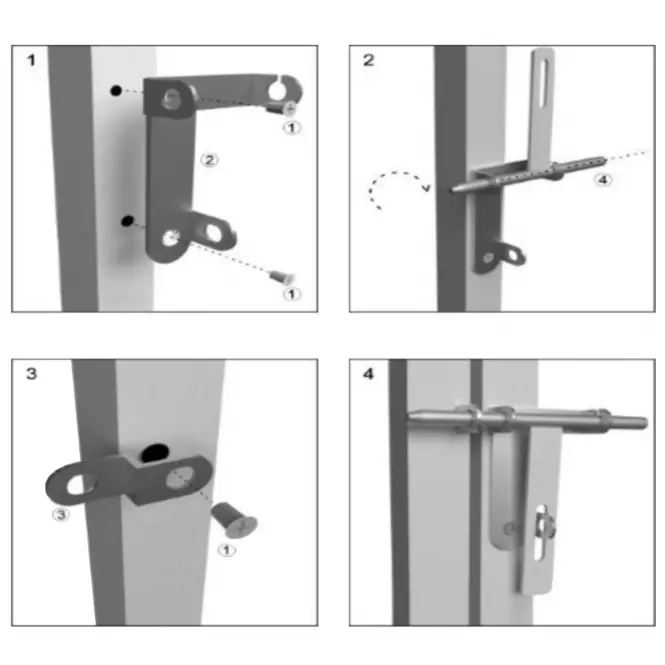 1
①
②
①

2
④

3
③
①

4