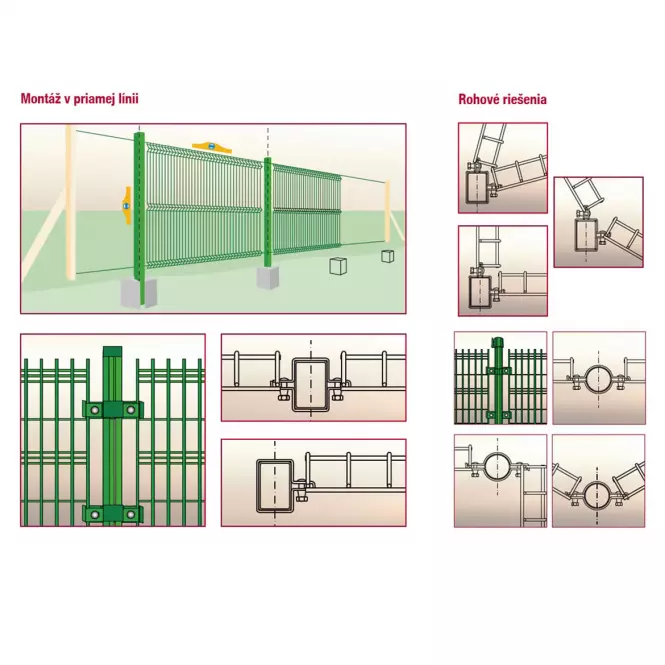 Montáž v priamej línii

Rohové riešenia