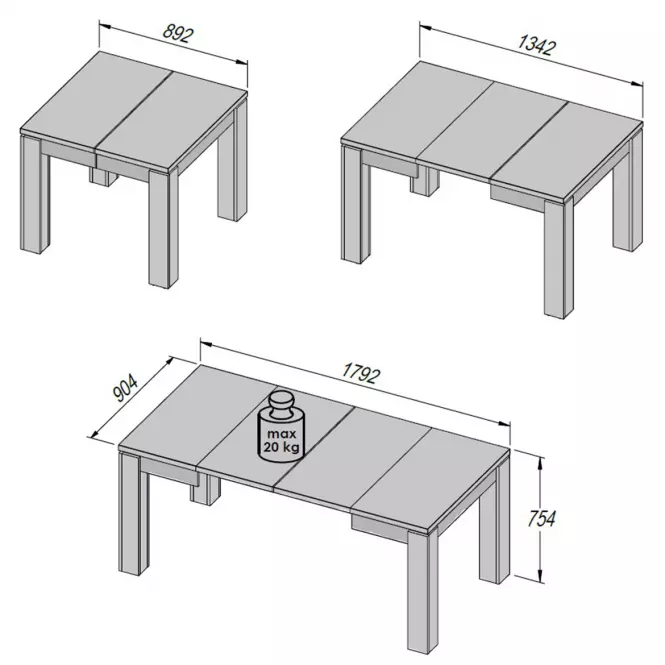 892

1342

904

1792

max
20 kg

754